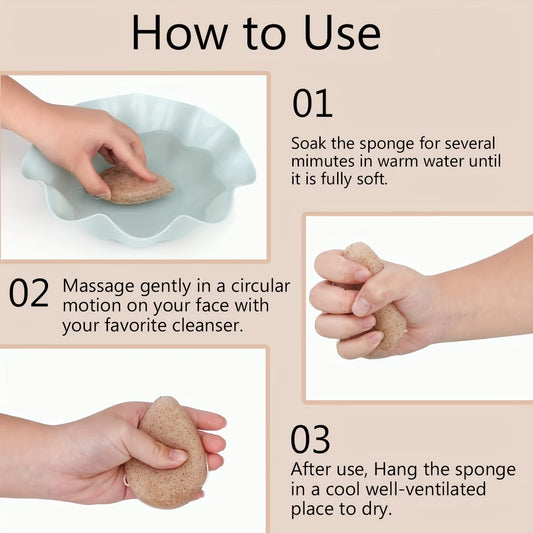 How to Use

01

Soak the sponge for several mimutes in warm water until it is fully soft.

02 Massage gently in a circular motion on your face with your favorite cleanser.

03

After use, Hang the sponge in a cool well-ventilated place to dry.